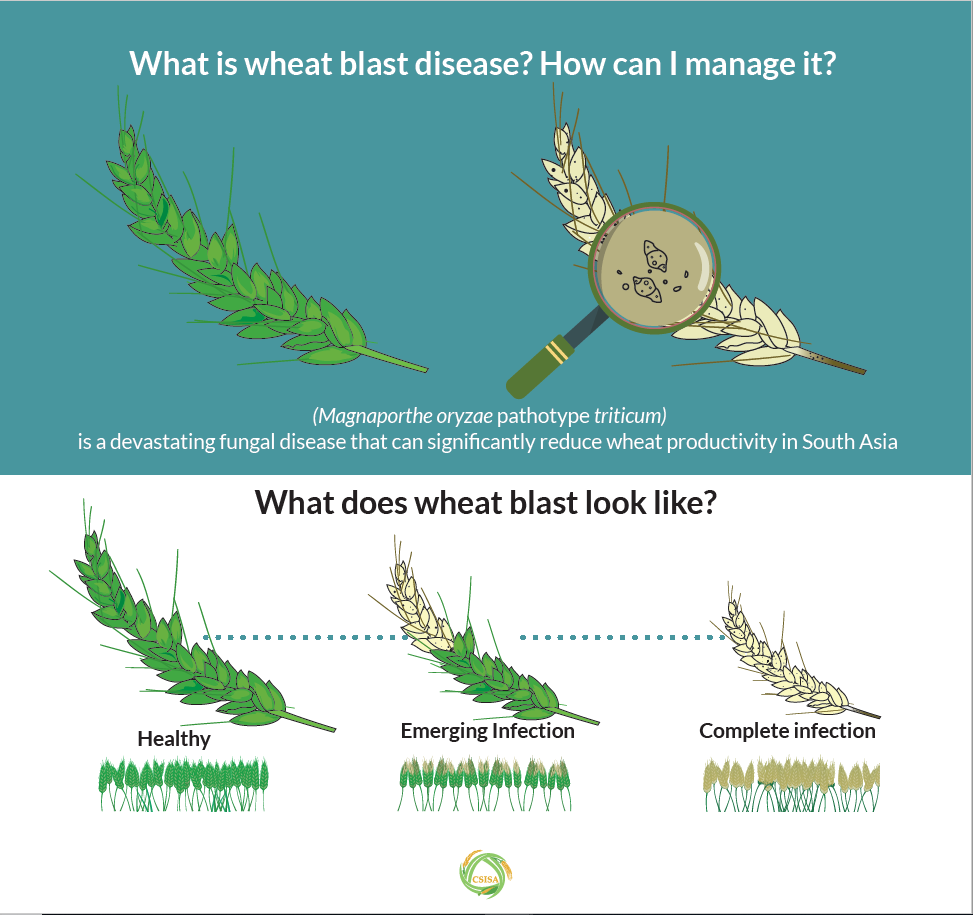 What is wheat blast disease? How can I manage it?

(Magnaporthe oryzae pathotype triticum) is a devastating fungal disease that can significantly reduce wheat productivity in South Asia

What does wheat blast look like?

Healthy

Emerging Infection

Complete infection

CSISA